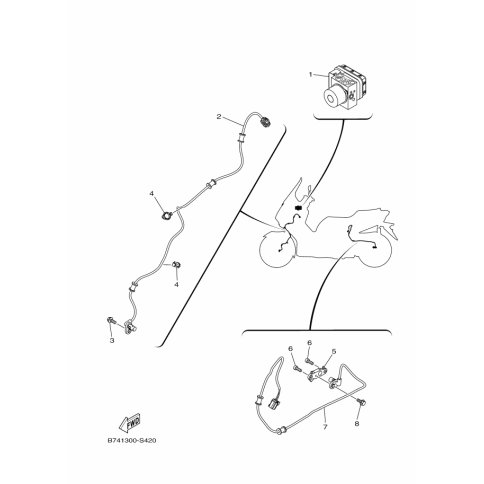 1
2
4
4
3
6
6
5
7
8
FWD
B741300-S420