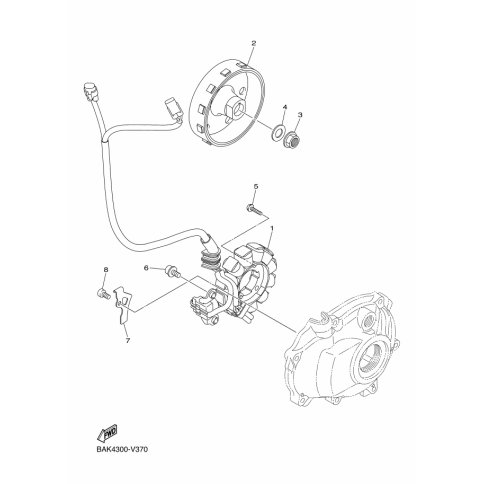 2
4
3
5
1
6
8
7
FWD
BAK4300-V370