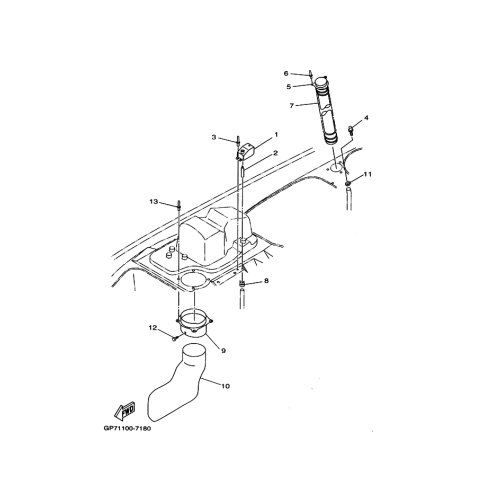 6
5
7
4
3
1
2
11
13
8
12
9
10
FWD
GP71100-7180