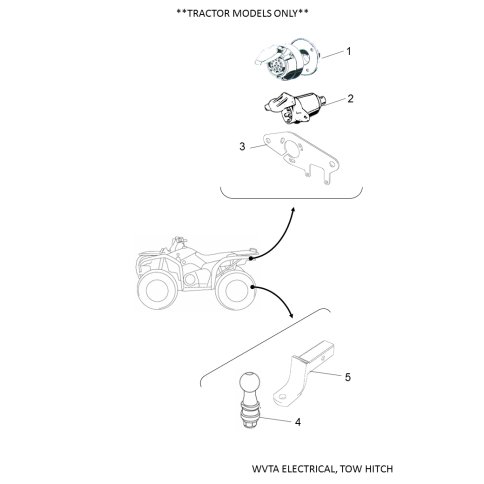 **TRACTOR MODELS ONLY**

1

2

3

5

4

WVTA ELECTRICAL, TOW HITCH