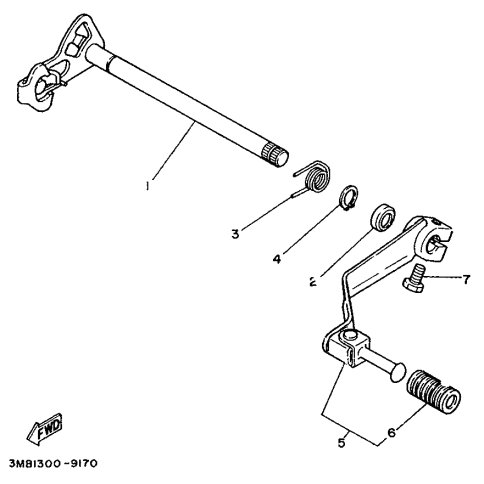 1
3
4
2
7
5
6
FWD
3M81300-9170