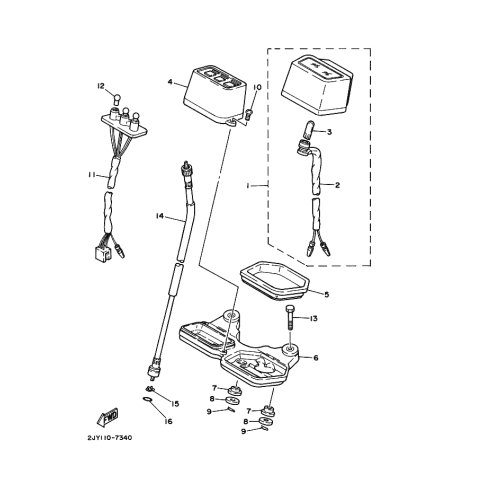 12
4
10
3
11
1
2
14
5
13
6
7
8
9
7
8
9
15
16
FWD
2JY110-7340