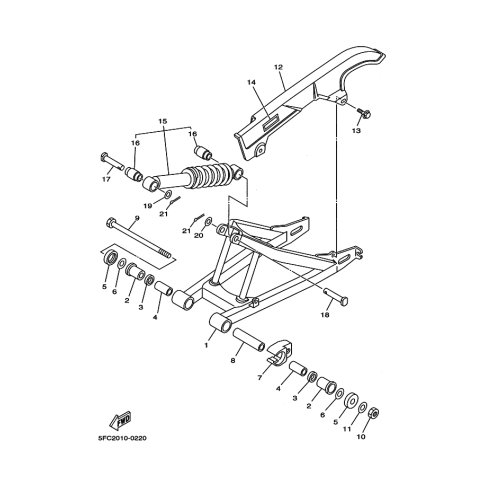 12
14
13
15
16
16
17
19
21
9
21
20
5
6
2
3
4
18
1
8
7
4
3
2
6
5
11
10
FWD
5FC2010-0220