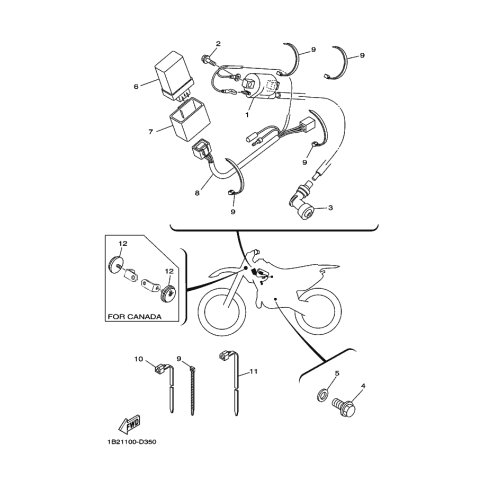 2
9
9
6
1
7
9
8
9
3
12
12
FOR CANADA
10
9
11
5
4
FWD
1B21100-D350