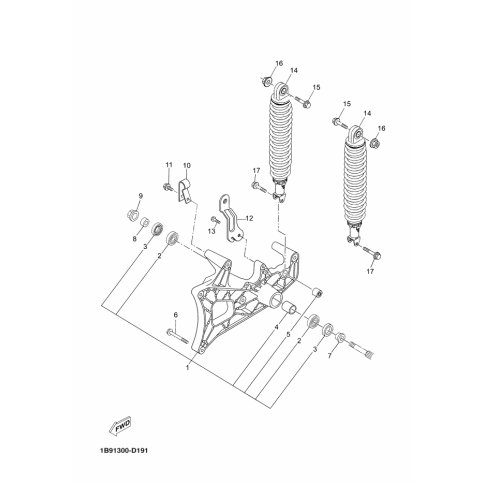 16
14
15
15
14
16
11
10
17
9
12
13
8
3
2
17
6
4
5
2
3
7
1
FWD
1B91300-D191