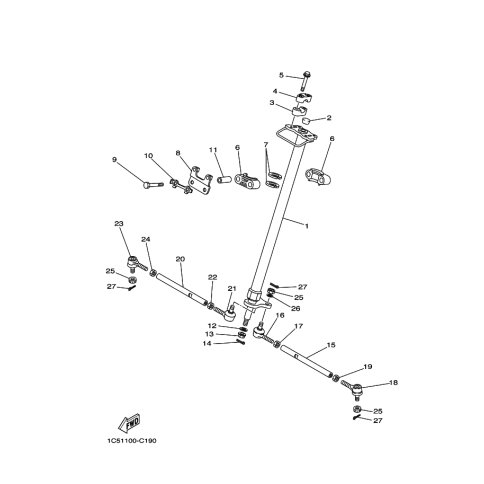 5
4
3
2
9
10
8
11
6
7
6
1
23
24
20
25
27
22
21
27
25
26
12
13
14
16
17
15
19
18
25
27
FWD
1C51100-C190