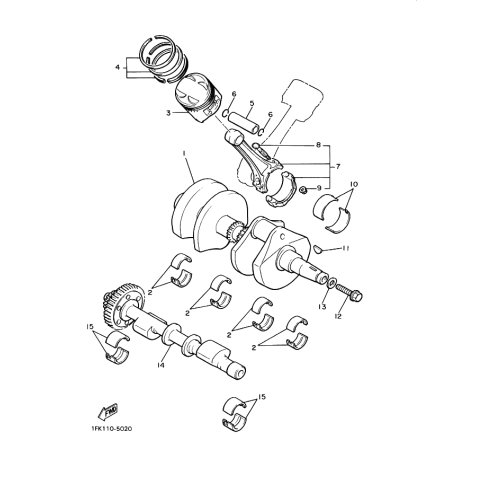 4
3
6
5
6
8
7
9
10
1
11
2
2
2
2
13
12
15
14
15
FWD
1FK110-5020