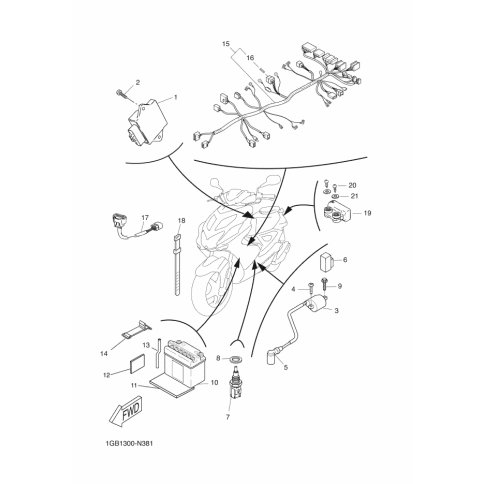 15
16
2
1
20
21
19
17
18
6
4
9
3
14
13
8
5
12
11
10
7
FWD
1GB1300-N381