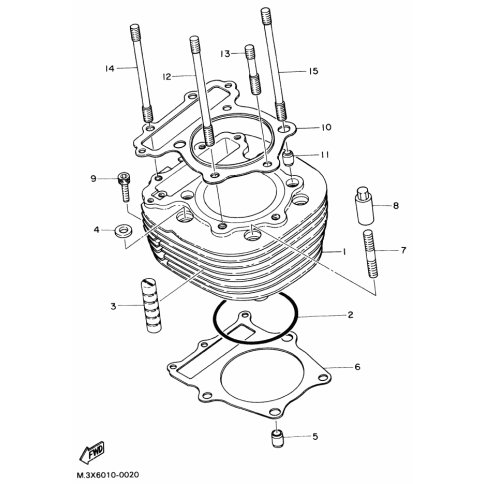 14
12
13
15
10
11
9
8
4
7
1
3
2
6
5
FWD
M.3X6010-0020