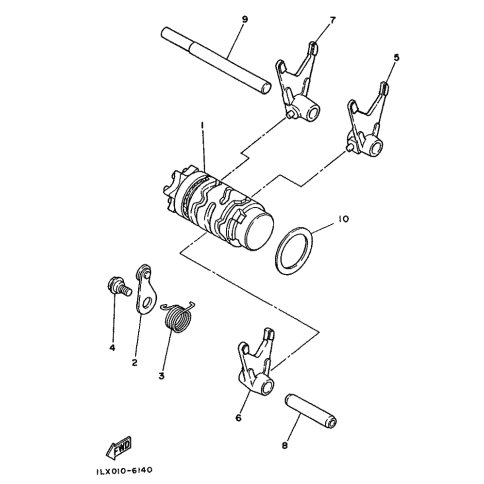 9
7
5
1
10
4
2
3
6
8
FWD
1LX010-6140