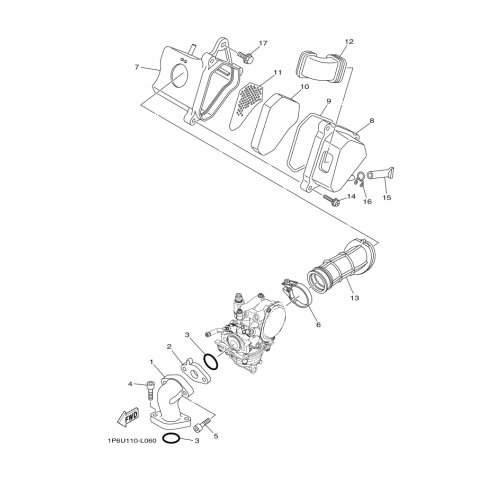 17
12
7
11
10
9
8
14
16
15
13
6
3
2
1
4
FWD
5
1P6U110-L060
3