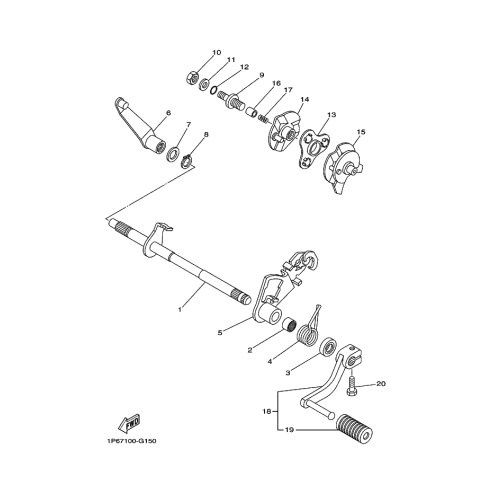 10
11
12
9
16
17
14
13
15
6
7
8
1
5
2
4
3
20
18
19
FWD
1P67100-G150