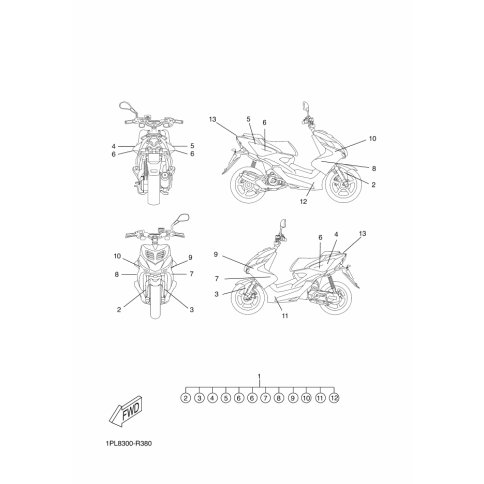 4
6
5
6

13
5
6
10
8
2
12

10
8
2
9
7
3

9
7
3
6
4
13
11

1
2 3 4 5 6 6 7 8 9 10 11 12

FWD

1PL8300-R380