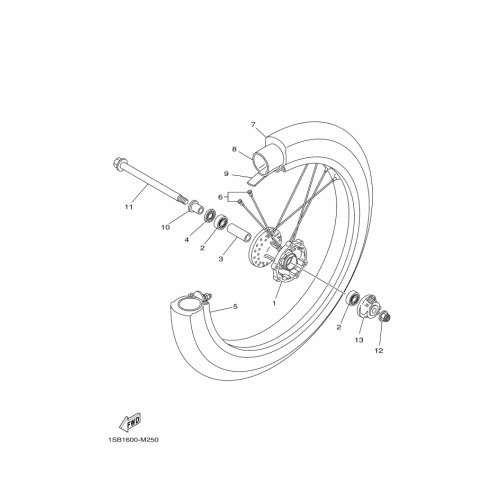 7
8
9
6
11
10
4
2
3
1
5
2
13
12
FWD
1SB1600-M250