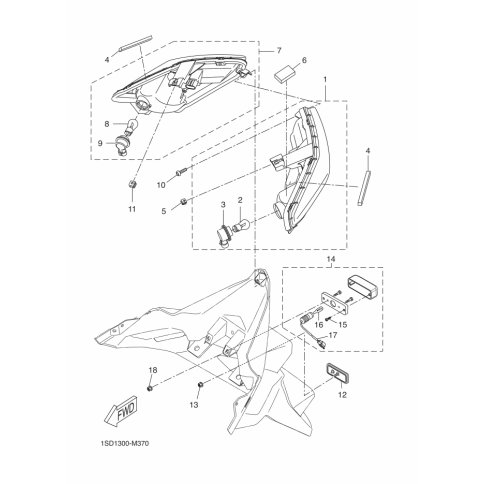 4
7
6
1
8
9
4
10
11
5
3
2
14
16
15
17
18
13
12
FWD
1SD1300-M370