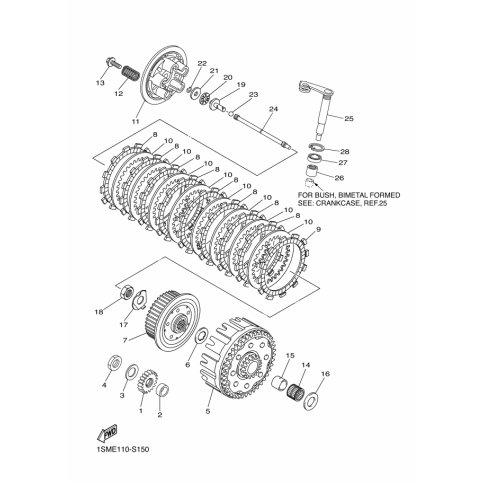 13
12
11
22
21
20
19
23
24
25
28
27
26
FOR BUSH, BIMETAL FORMED
SEE: CRANKCASE, REF.25
8
10
8
10
8
10
8
10
8
10
8
10
8
10
8
10
9
18
17
7
6
4
3
1
2
5
15
14
16
FWD
1SME110-S150