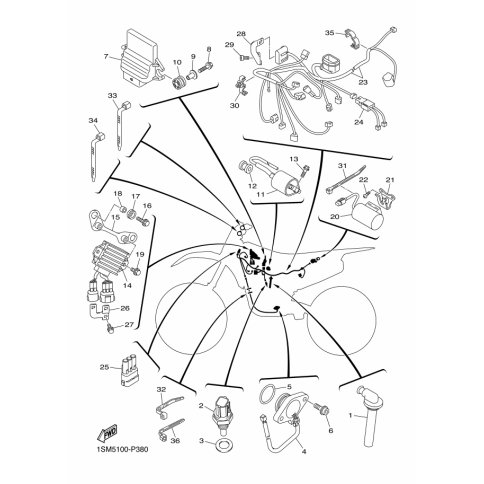 7
10
9
8
28
29
35
23
30
24
33
34
13
12
11
31
22
21
20
18
17
16
15
19
14
26
27
25
32
36
2
3
5
6
4
1
FWD
1SM5100-P380