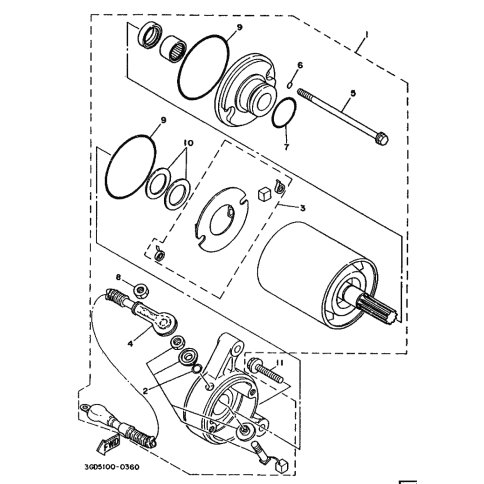 9
1
6
5
7
9
10
3
8
4
11
2
FWD
3GD5100-0360