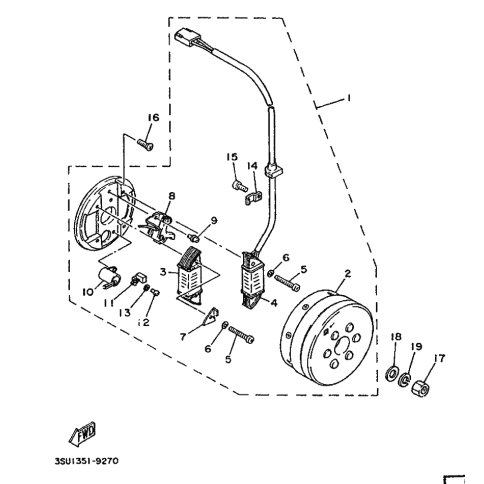 1
16
15
14
8
9
6
5
2
3
4
10
11
13
12
7
6
5
18
19
17
FWD
3SU1351-9270