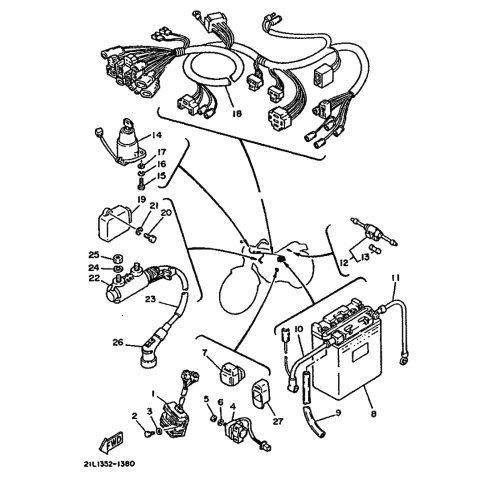 18
14
17
16
15
19
21
20
25
24
22
23
26
12
13
11
10
7
1
2
3
5
6
4
27
9
8
FWD
21L1352-1380