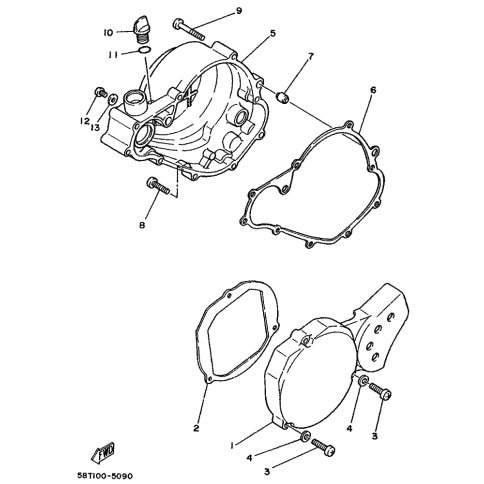 9
10
5
11
7
6
12
13
8
2
4
3
1
4
3
FWD
58T100-5090