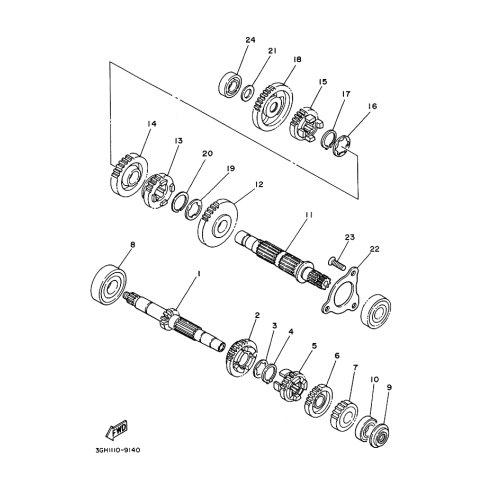 24
21
18
15
17
16
14
13
20
19
12
11
23
22
8
1
2
3
4
5
6
7
10
9
FWD
3GH1110-9140