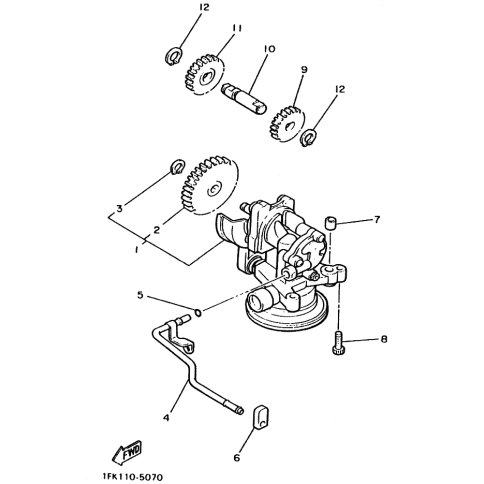 12
11
10
9
12
3
2
1
7
5
8
4
6
FWD
1FK110-5070