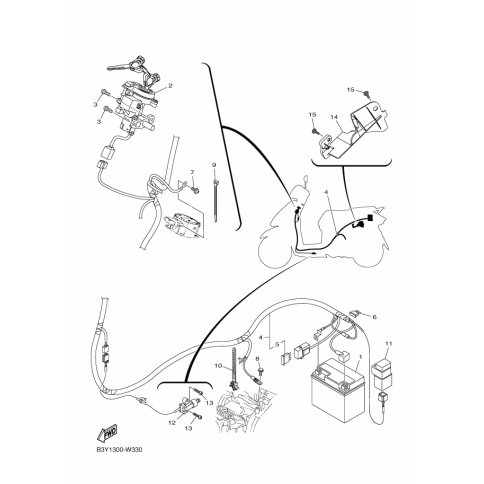 2
3
3
7
9
15
15
14
4
6
4
5
11
1
8
10
13
12
13
FWD
B3Y1300-W330