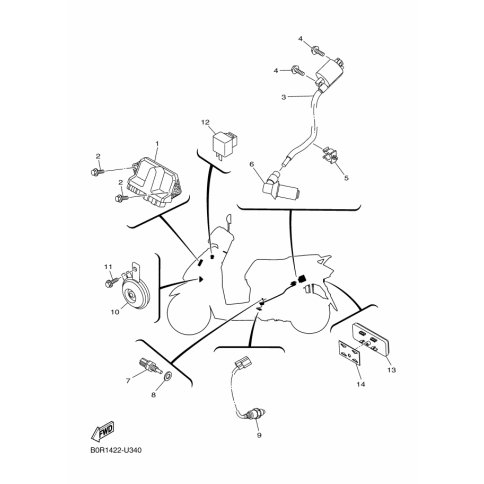 4
4
3
12
1
2
2
6
5
11
10
7
8
9
13
14
FWD
B0R1422-U340