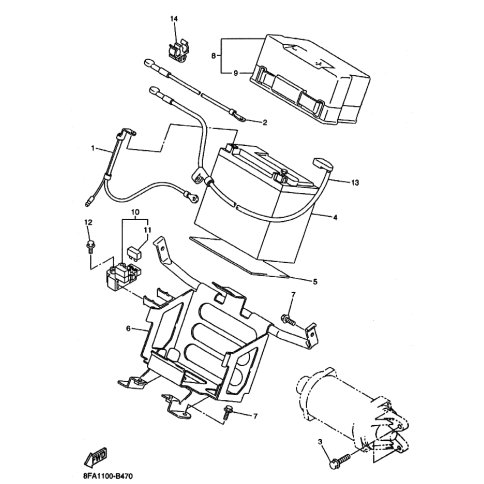 14
8
9
2
1
13
4
10
12
11
5
7
6
7
3
FWD
8FA1100-B470