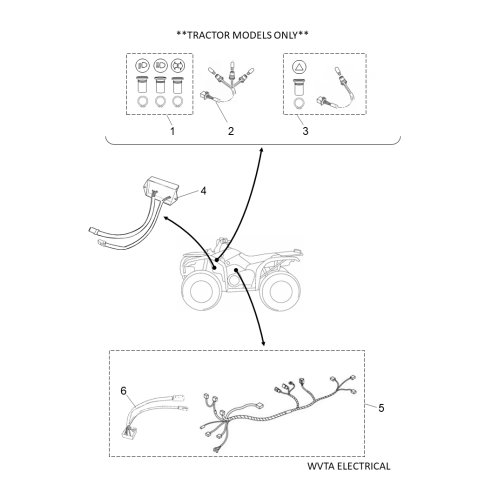 **TRACTOR MODELS ONLY**

1
2
3
4
6
5

WVTA ELECTRICAL