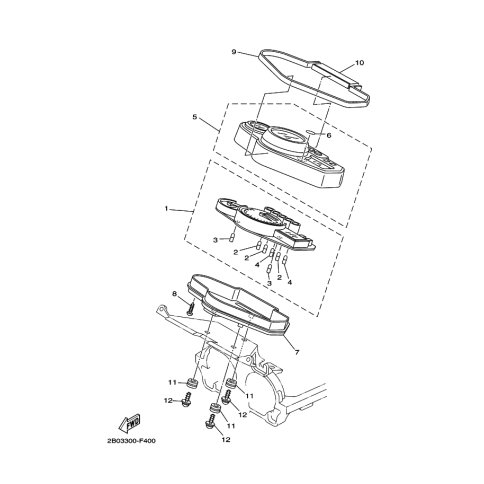 9
10
5
6
1
3
2
2
4
3
2
4
8
7
11
11
12
12
11
12
FWD
2B03300-F400