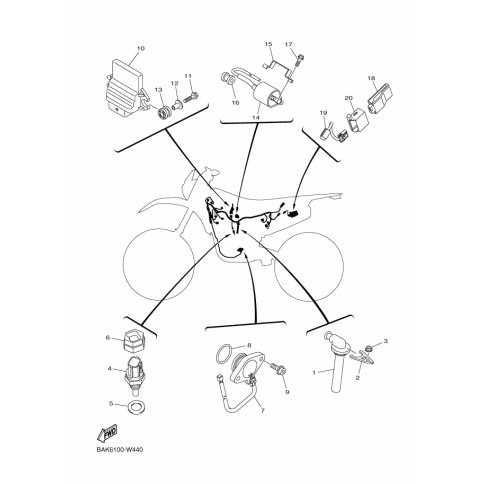 10
13
12
11
15
17
16
14
18
20
19
6
4
5
8
9
7
3
1
2
FWD
BAK6100-W440