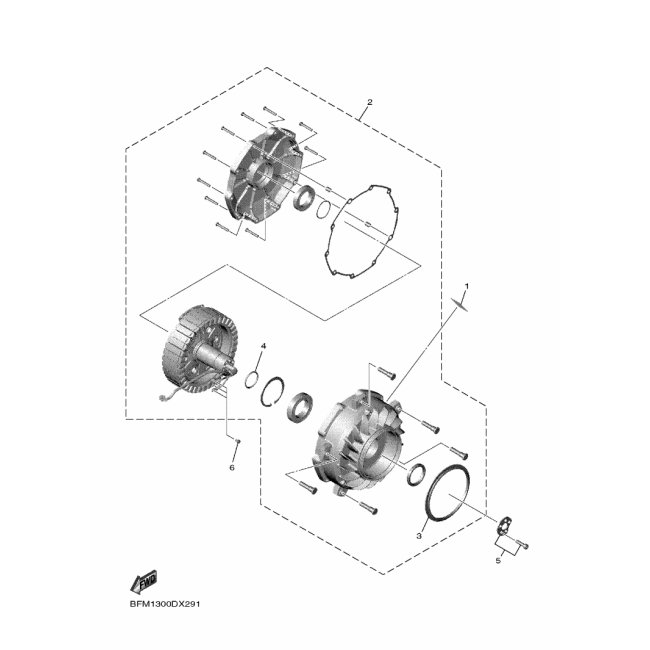 2

1

4

6

3

5

FWD

BFM1300DX291