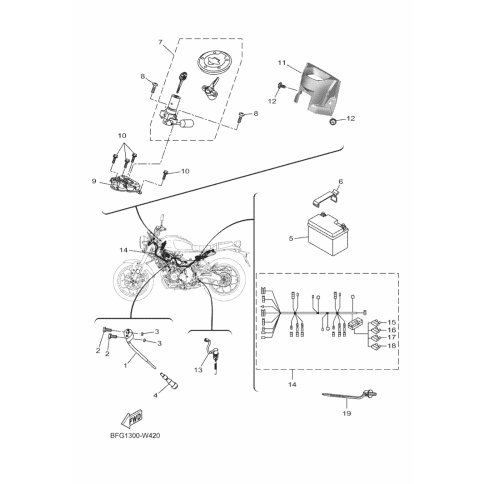 7
8
8
11
12
12
10
10
9
6
5
14
3
3
2
2
1
4
13
15
16
17
18
14
19
FWD
BFG1300-W420