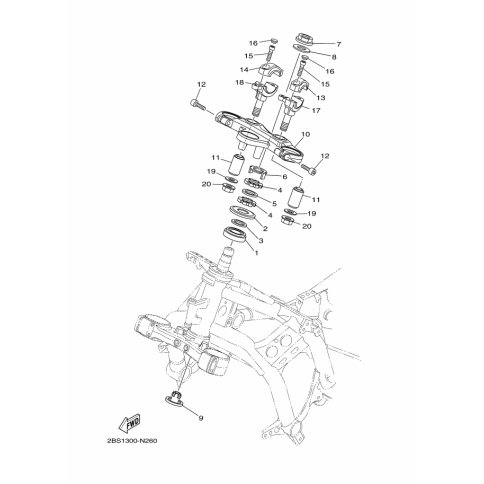 16
7
15
8
14
16
18
15
12
13
17
10
11
12
19
6
20
4
11
5
4
19
2
20
3
1
9
FWD
2BS1300-N260