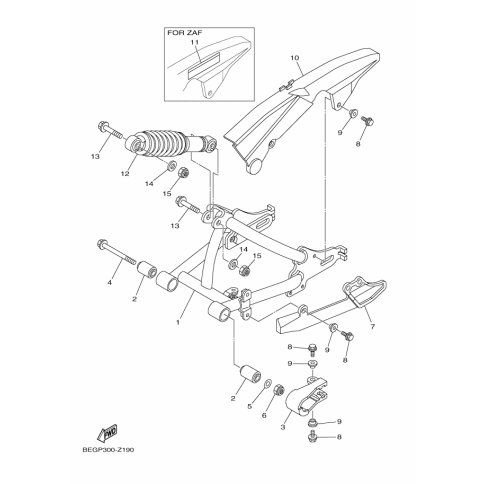 FOR ZAF
11
10
9
8
13
12
14
15
13
14
15
4
2
1
7
9
8
8
9
2
5
6
3
9
8
FWD
BEGP300-Z190