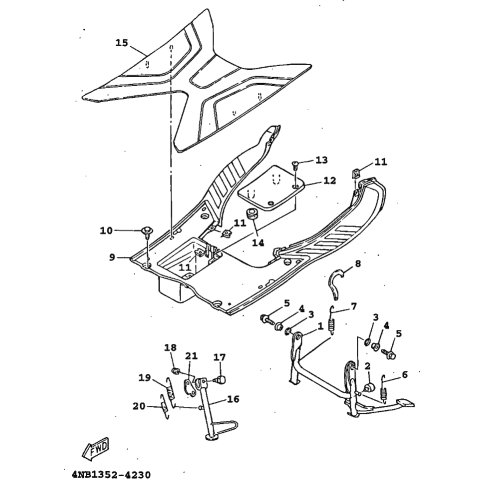 15
13
11
12
10
11
14
9
11
8
5
4
3
7
1
3
4
5
18
21
17
2
6
19
16
20
FWD
4NB1352-4230