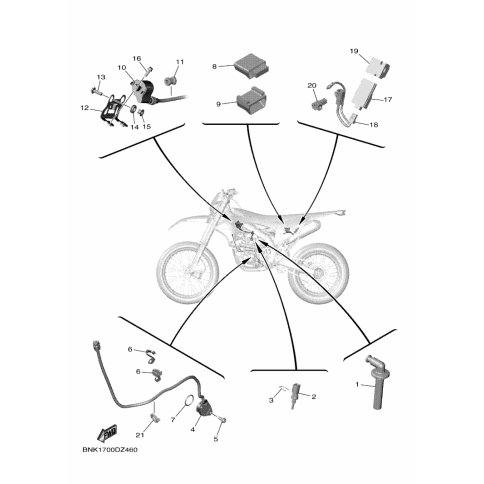 16
11
10
13
12
14
15
8
9
19
20
17
18
6
6
7
21
4
5
3
2
1
FWD
BNK1700DZ460