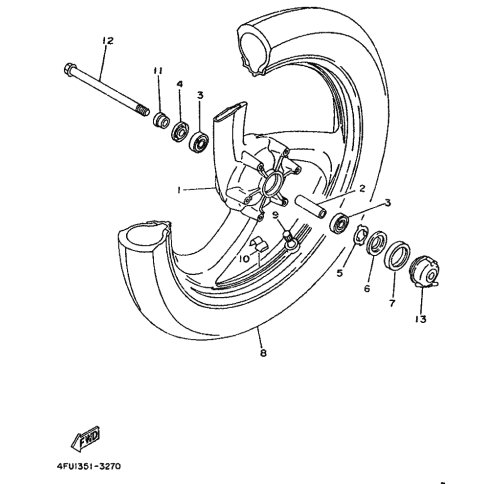 12
11
4
3
1
2
3
9
10
5
6
7
13
8
FWD
4FU1351-3270