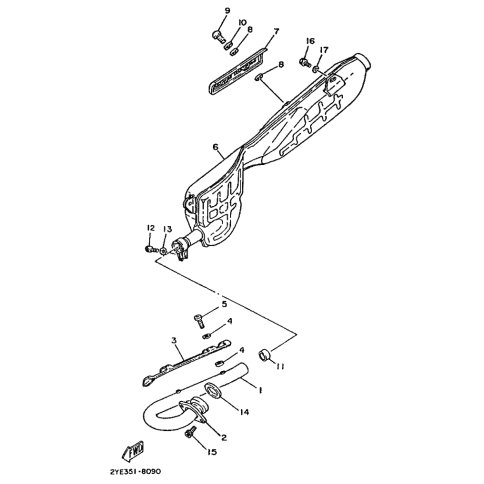 9
10
8
7
16
17
8
6
12
13
5
4
3
4
11
1
14
2
15
FWD
2YE351-8090