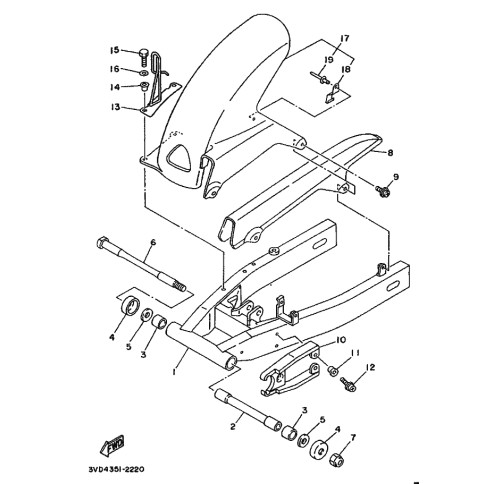 15
16
14
13
17
19
18
8
9
6
4
5
3
1
10
11
12
2
3
5
4
7
FWD
3VD4351-2220