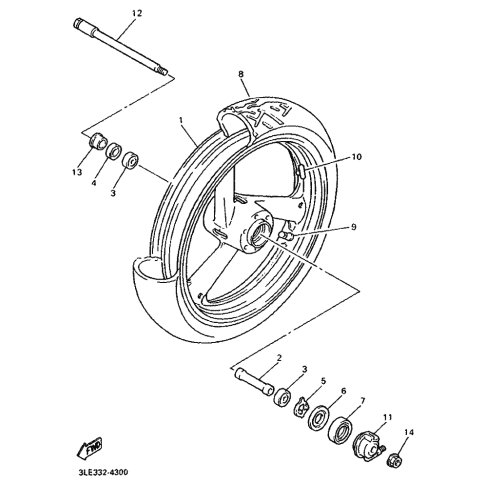 12
8
1
10
13
4
3
9
2
3
5
6
7
11
14
FWD
3LE332-4300