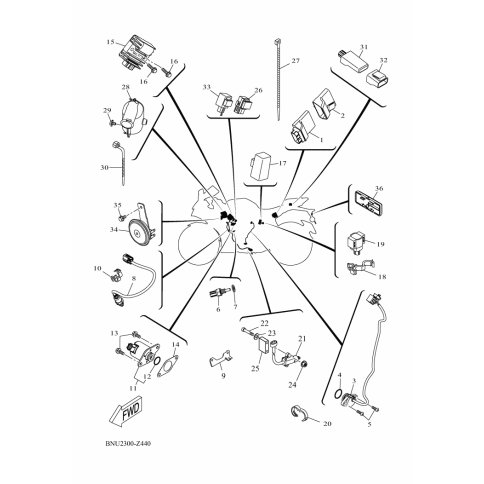 15
16
16
28
29
30
33
26
27
31
32
2
1
17
36
35
34
19
18
10
8
6
7
22
23
21
25
24
13
14
12
11
9
4
3
5
20
FWD
BNU2300-Z440