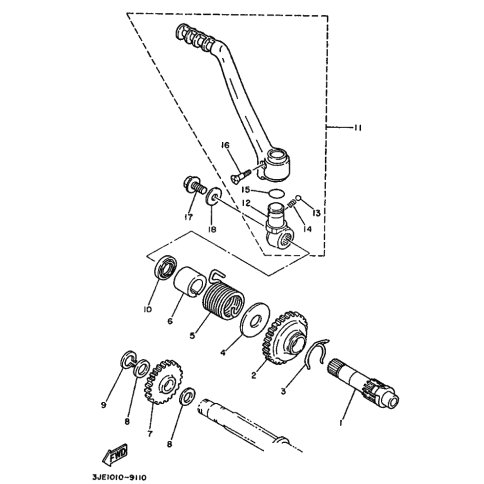 11
16
15
12
13
14
17
18
10
6
5
4
2
3
1
9
8
7
8
FWD
3JE1010-9110