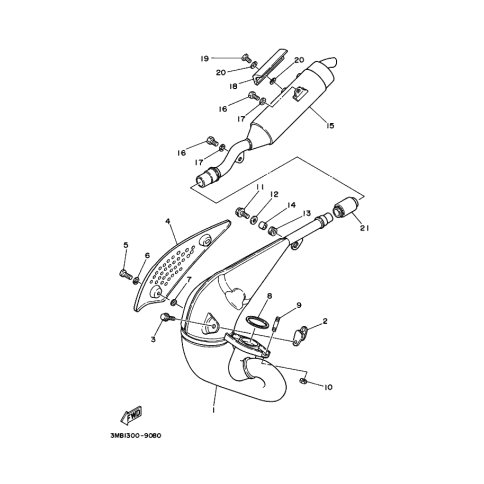 19
20
20
18
16
17
15
16
17
11
12
14
13
21
4
5
6
7
8
9
2
3
10
1
FWD
3MB1300-9080