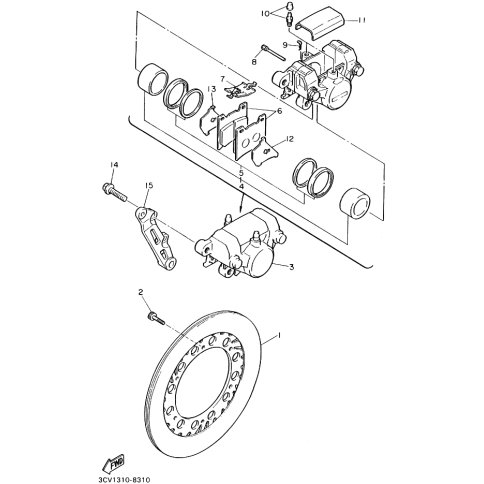 10
11
9
8
7
13
6
12
5
4
14
15
3
2
1
FWD
3CV1310-8310