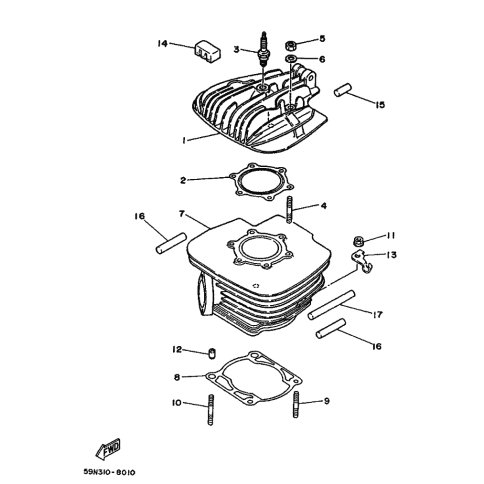 14
3
5
6
15
1
2
4
16
7
11
13
17
16
12
8
10
9
FWD
59N310-8010