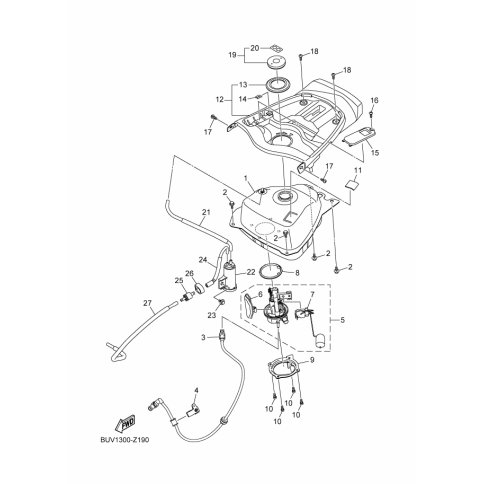 20
19
18
18
13
12
14
16
17
15
17
11
1
2
21
2
2
2
24
22
8
26
25
6
7
27
23
5
3
9
4
10
10
10
10
FWD
BUV1300-Z190