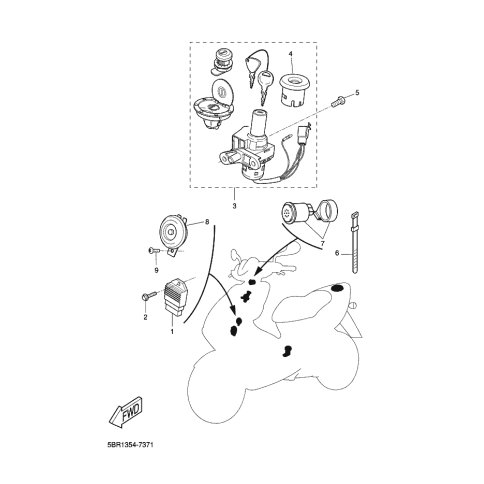 4
5
3
8
7
6
9
2
1
FWD
5BR1354-7371